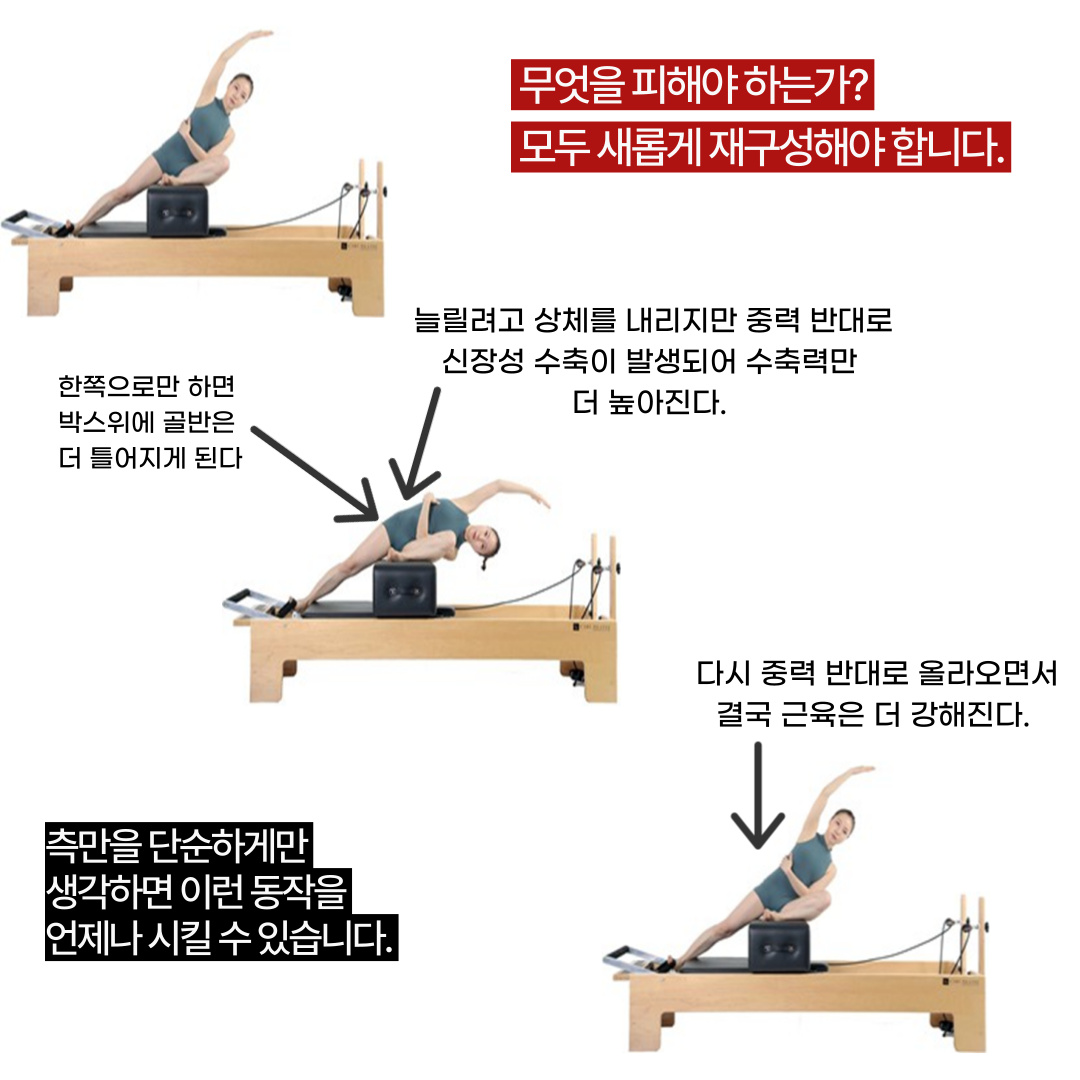 무엇을 피해야 하는가?
모두 새롭게 재구성해야 합니다.

늘릴려고 상체를 내리지만 중력 반대로 신장성 수축이 발생되어 수축력만 더 높아진다.

한쪽으로만 하면 박스위에 골반은 더 틀어지게 된다

다시 중력 반대로 올라오면서 결국 근육은 더 강해진다.

측만을 단순하게만 생각하면 이런 동작을 언제나 시킬 수 있습니다.